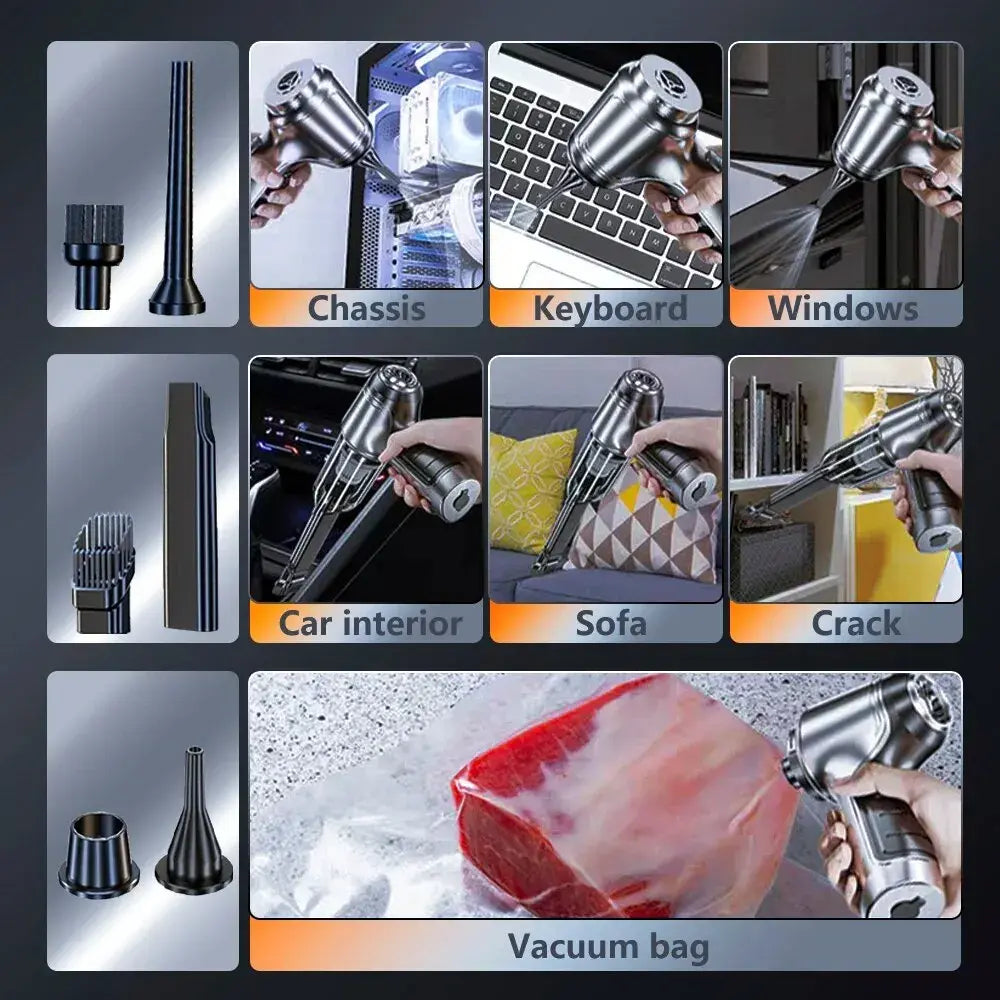 Chassis

Keyboard

Windows

Car interior

Sofa

Crack

Vacuum bag