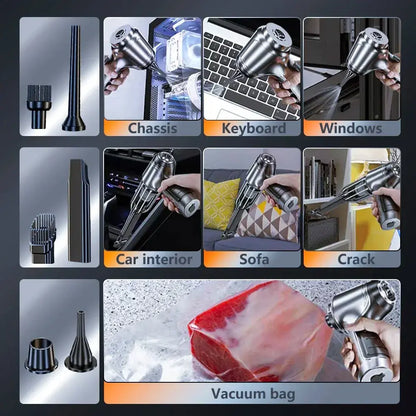 Chassis
Keyboard
Windows
Car interior
Sofa
Crack
Vacuum bag