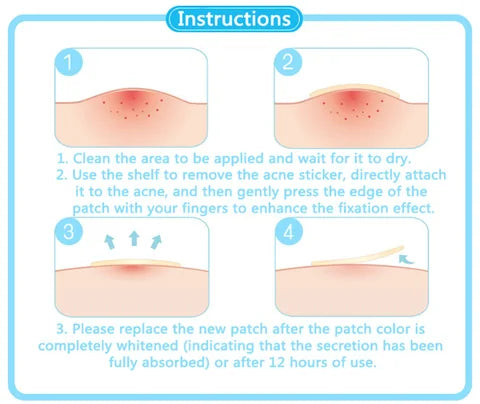 Instructions

1

2

1. Clean the area to be applied and wait for it to dry.
2. Use the shelf to remove the acne sticker, directly attach it to the acne, and then gently press the edge of the patch with your fingers to enhance the fixation effect.

3

4

3. Please replace the new patch after the patch color is completely whitened (indicating that the secretion has been fully absorbed) or after 12 hours of use.