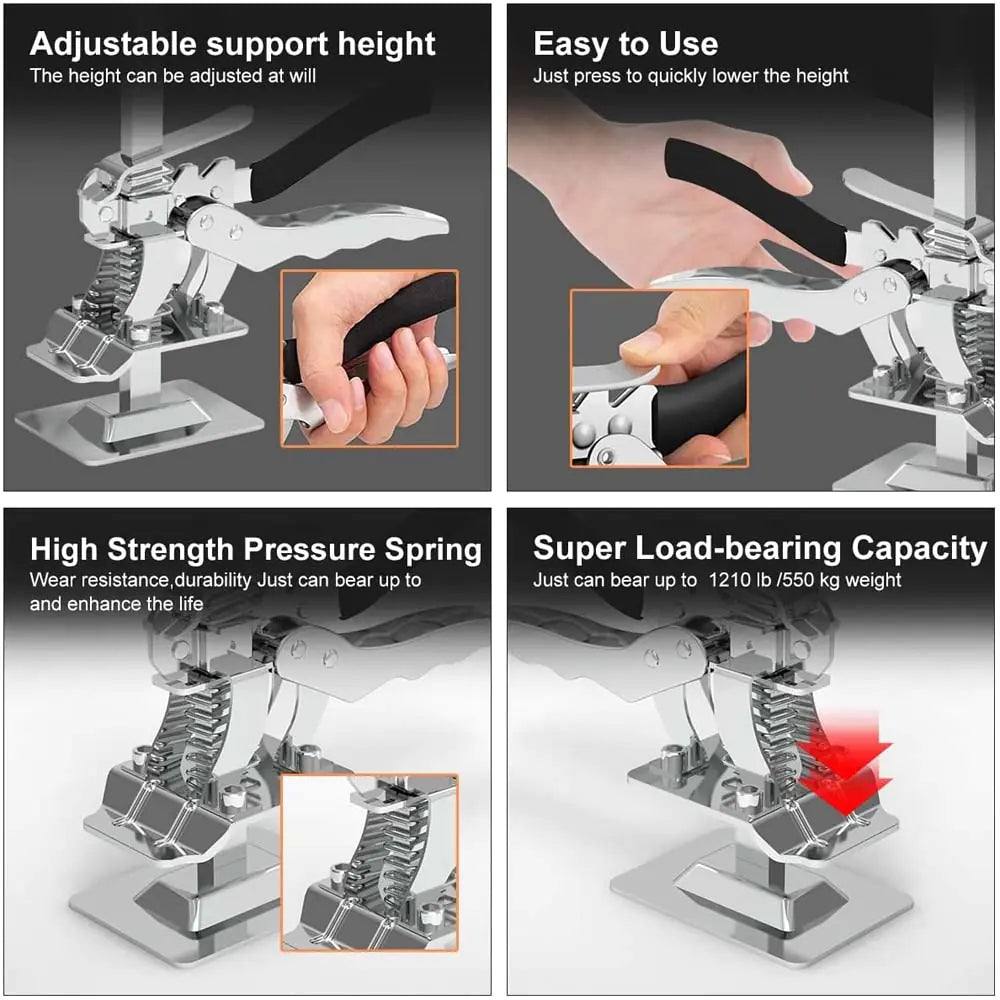 Adjustable support height
The height can be adjusted at will

Easy to Use
Just press to quickly lower the height

High Strength Pressure Spring
Wear resistance,durability Just can bear up to and enhance the life

Super Load-bearing Capacity
Just can bear up to 1210 lb /550 kg weight