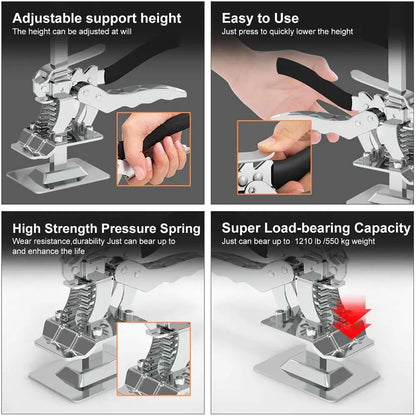 Adjustable support height
The height can be adjusted at will

Easy to Use
Just press to quickly lower the height

High Strength Pressure Spring
Wear resistance,durability Just can bear up to and enhance the life

Super Load-bearing Capacity
Just can bear up to 1210 lb /550 kg weight