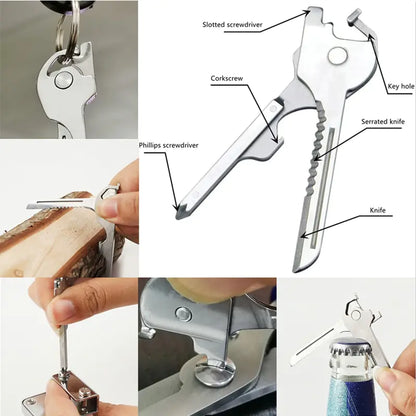 Slotted screwdriver

Key hole

Corkscrew

Serrated knife

Phillips screwdriver

Knife